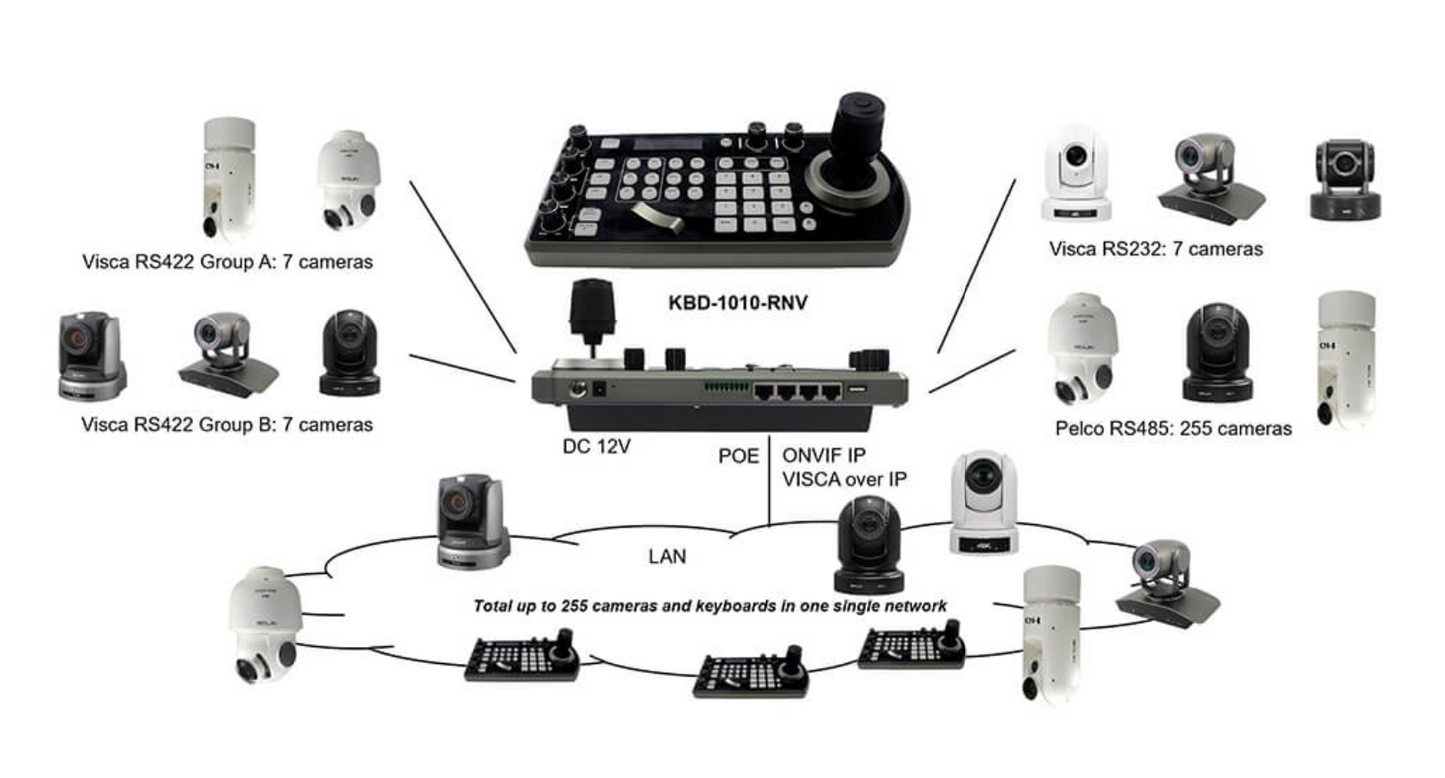 Visca RS422 Group A: 7 cameras

Visca RS422 Group B: 7 cameras

KBD-1010-RNV

Visca RS232: 7 cameras

Pelco RS485: 255 cameras

DC 12V

POE

ONVIF IP
VISCA over IP

LAN

Total up to 255 cameras and keyboards in one single network